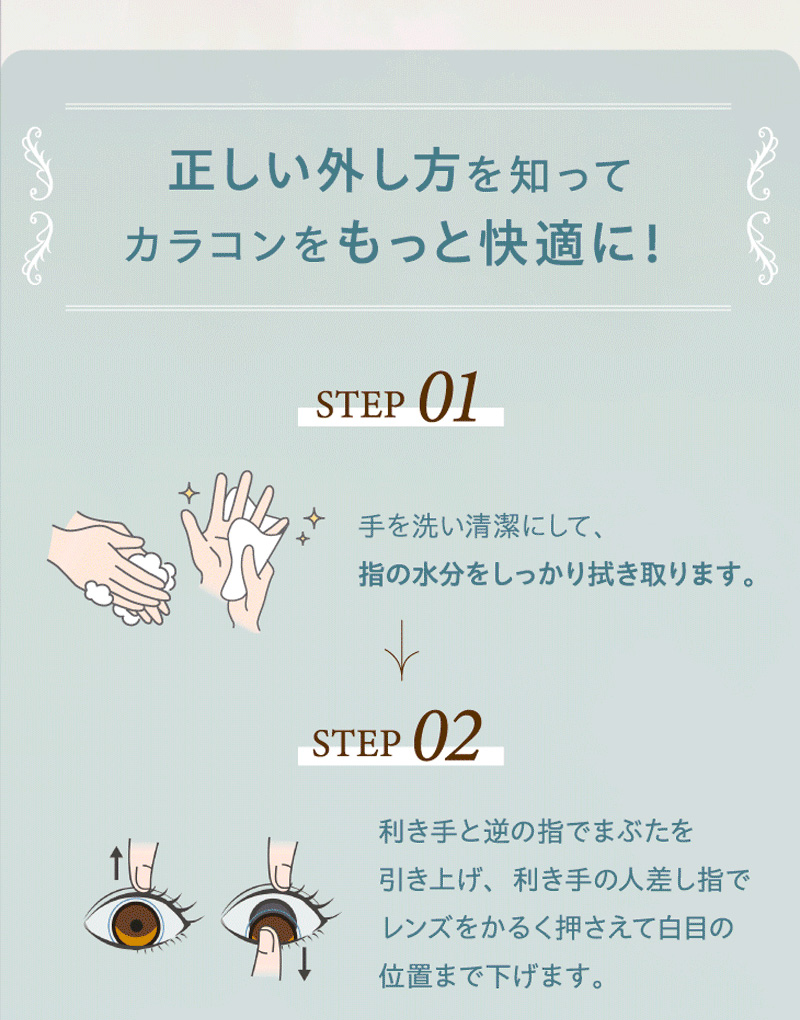 正しい外し方を知って
カラコンをもっと快適に！

STEP 01

手を洗い清潔にして、
指の水分をしっかり拭き取ります。

STEP 02

利き手と逆の指でまぶたを引き上げ、利き手の人差し指でレンズをかるく押さえて白目の位置まで下げます。